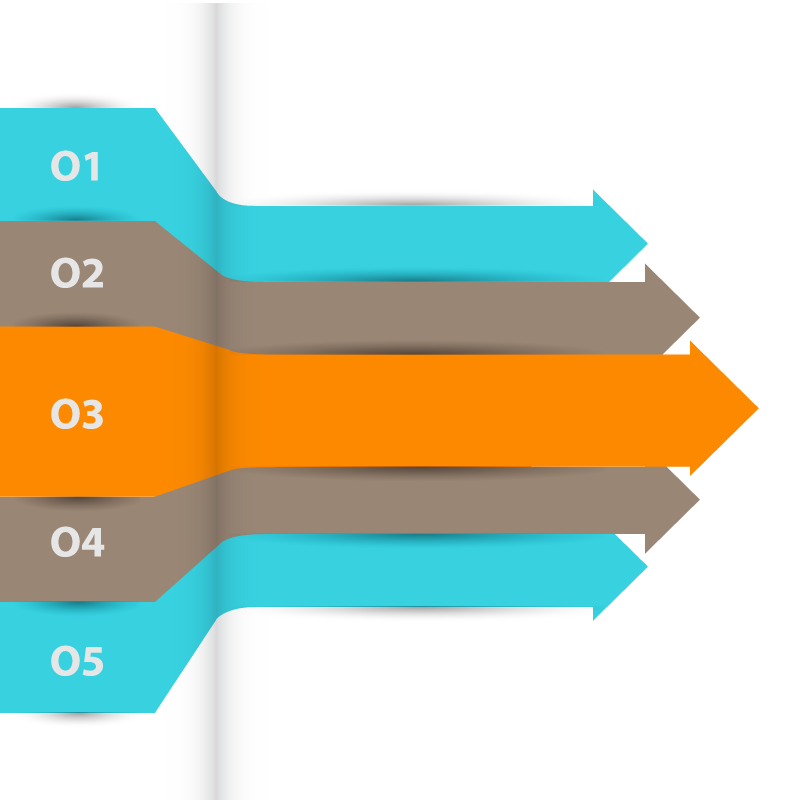 01

02

03

04

05